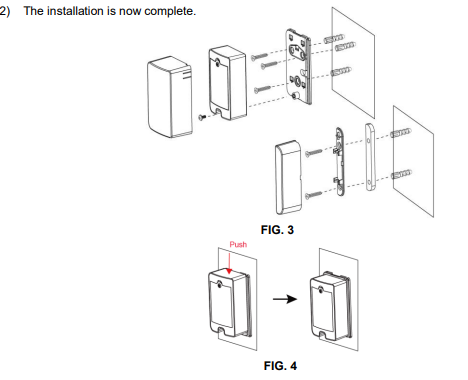 2) The installation is now complete.

FIG. 3

Push

FIG. 4